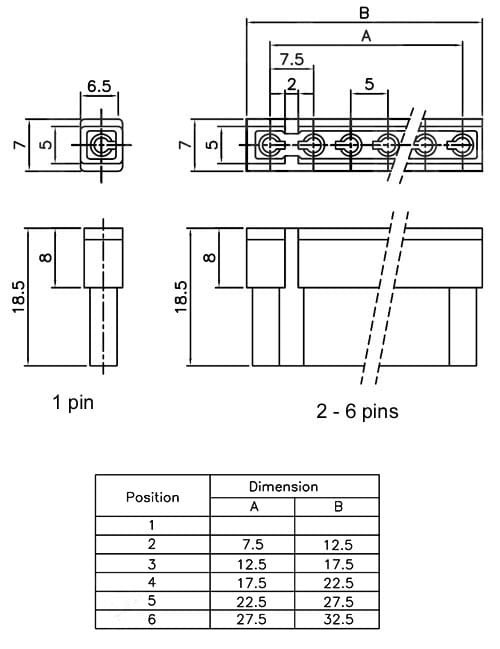 6.5
7
5
B
A
7.5
2
5
7
5
8
18.5
8
18.5
1 pin
2 - 6 pins

| Position | Dimension A | Dimension B |
|---|---|---|
| 1 | | |
| 2 | 7.5 | 12.5 |
| 3 | 12.5 | 17.5 |
| 4 | 17.5 | 22.5 |
| 5 | 22.5 | 27.5 |
| 6 | 27.5 | 32.5 |