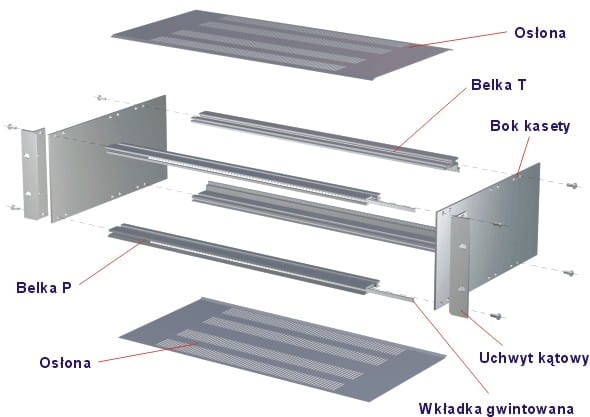 Osłona

Belka T

Bok kasety

Belka P

Osłona

Uchwyt kątowy

Wkładka gwintowana